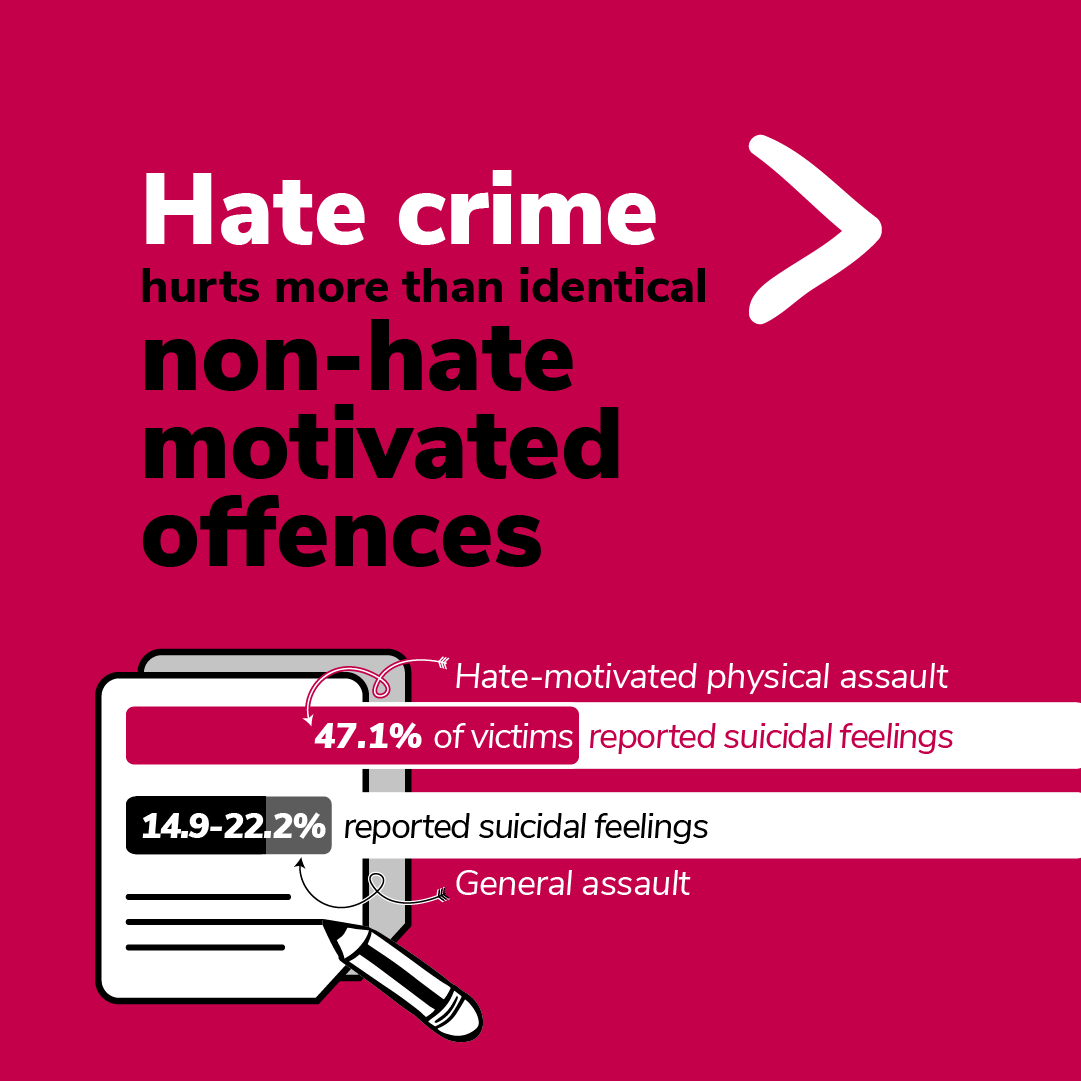 Hate crime
hurts more than identical
non-hate motivated offences

Hate-motivated physical assault

47.1% of victims reported suicidal feelings

14.9-22.2% reported suicidal feelings

General assault