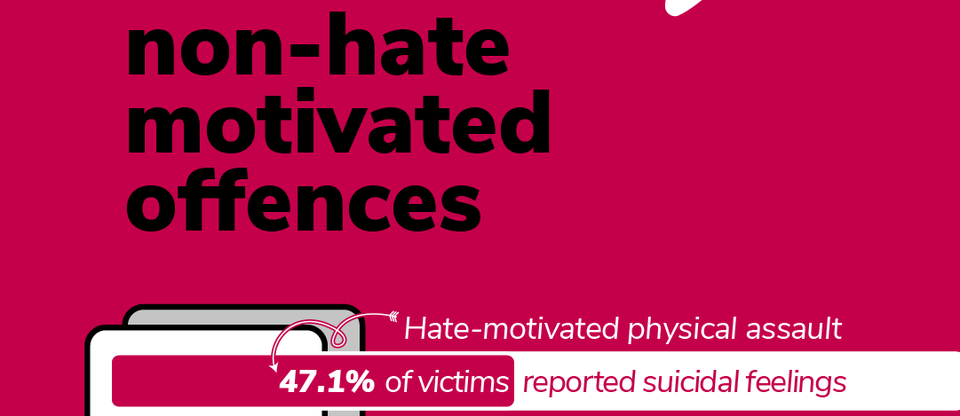 non-hate motivated offences

Hate-motivated physical assault

47.1% of victims reported suicidal feelings